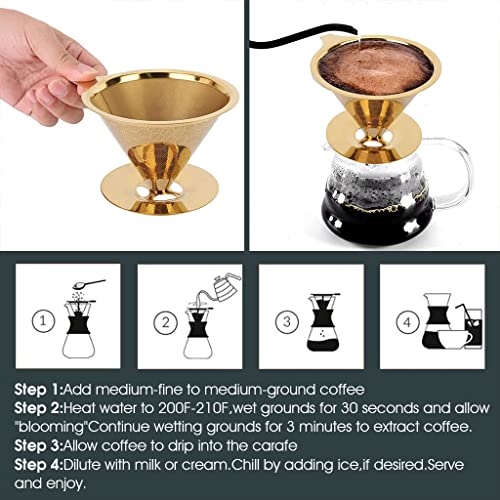 1

2

3

4

Step 1:Add medium-fine to medium-ground coffee
Step 2:Heat water to 200F-210F,wet grounds for 30 seconds and allow "blooming"Continue wetting grounds for 3 minutes to extract coffee.
Step 3:Allow coffee to drip into the carafe
Step 4:Dilute with milk or cream.Chill by adding ice,if desired.Serve and enjoy.